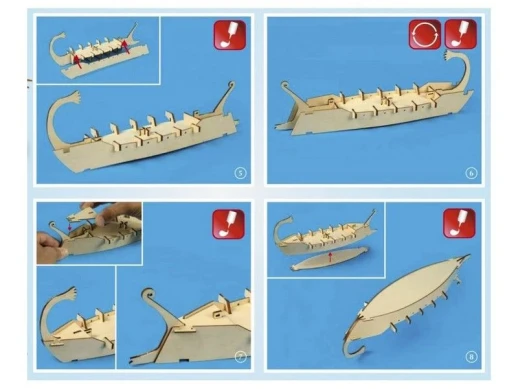 5

6

7

8