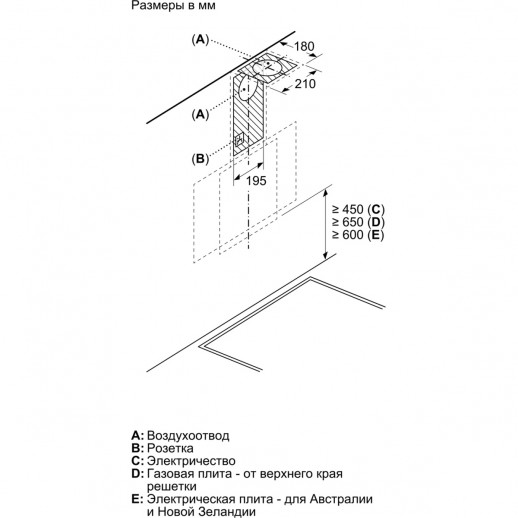 Размеры в мм

(A)

180

210

(A)

(B)

195

≥ 450 (C)
≥ 650 (D)
≥ 600 (E)

A: Воздухоотвод
B: Розетка
C: Электричество
D: Газовая плита - от верхнего края решетки
E: Электрическая плита - для Австралии и Новой Зеландии